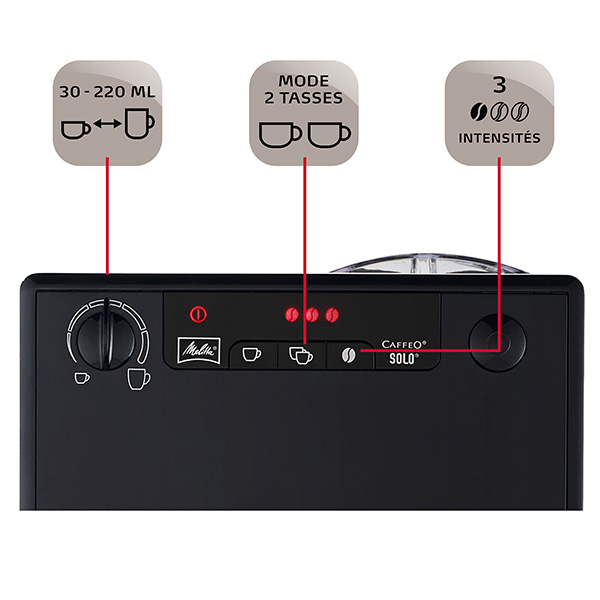 30 - 220 ML

MODE
2 TASSES

3
INTENSITÉS

Melitta®

CAFFEO®
SOLO®