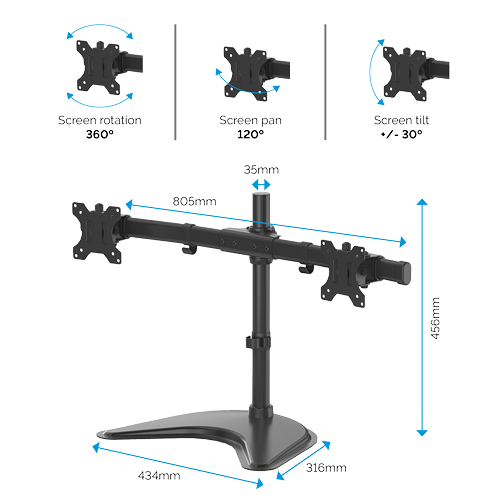 Screen rotation
360°

Screen pan
120°

Screen tilt
+/- 30°

35mm

805mm

456mm

434mm

316mm